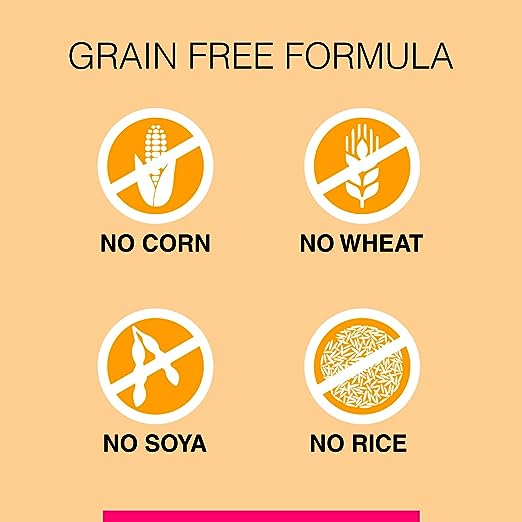 GRAIN FREE FORMULA

NO CORN

NO WHEAT

NO SOYA

NO RICE