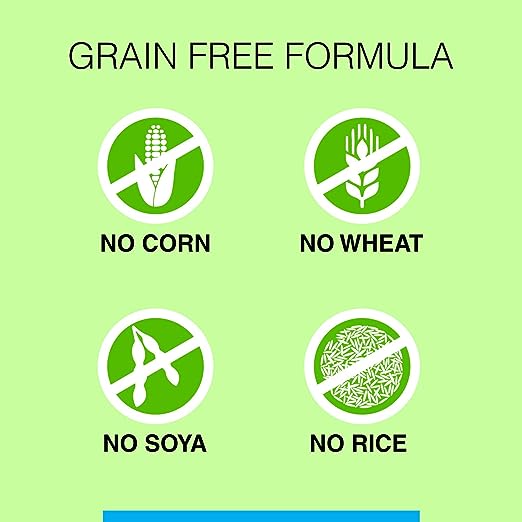 GRAIN FREE FORMULA

NO CORN

NO WHEAT

NO SOYA

NO RICE