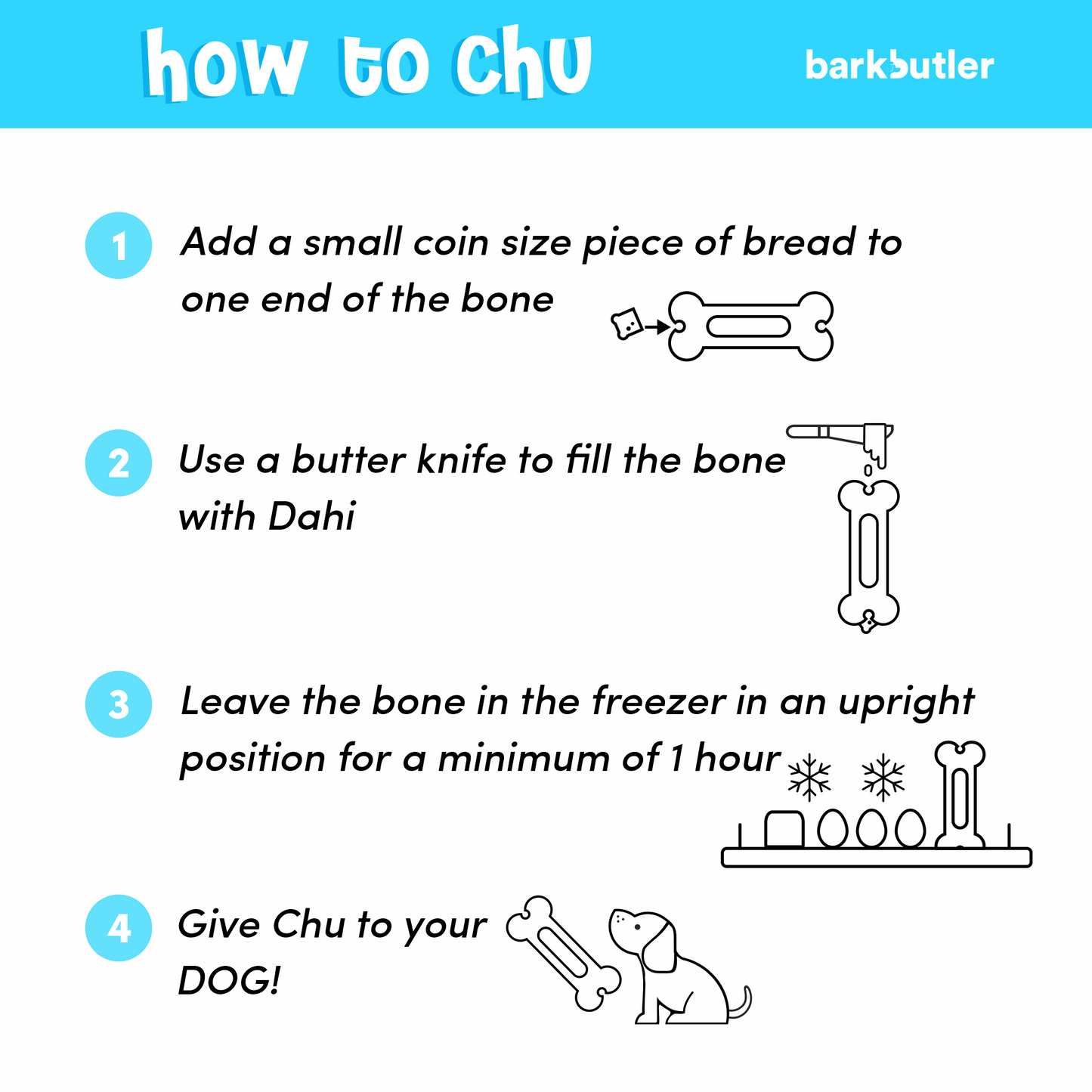 how to chu

barkbutler

1 Add a small coin size piece of bread to one end of the bone

2 Use a butter knife to fill the bone with Dahi

3 Leave the bone in the freezer in an upright position for a minimum of 1 hour

4 Give Chu to your DOG!